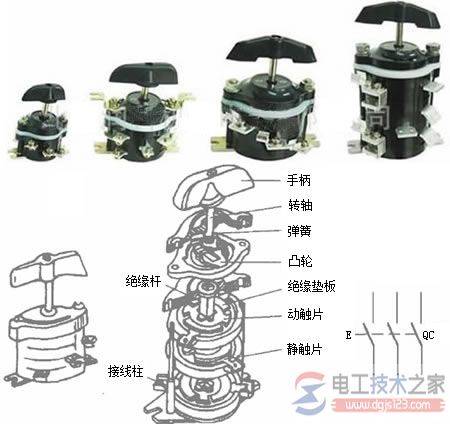 手柄
转轴
弹簧
凸轮
绝缘杆
绝缘垫板
动触片
静触片
接线柱
E
QC
电工技术之家
www.dgjs123.com